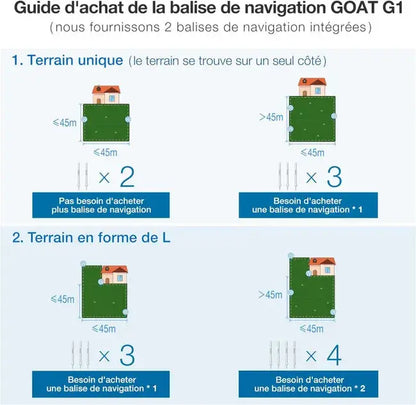 Guide d'achat de la balise de navigation GOAT G1
(nous fournissons 2 balises de navigation intégrées)

1. Terrain unique (le terrain se trouve sur un seul côté)

≤45m
≤45m
× 2
Pas besoin d'acheter plus balise de navigation

>45m
≤45m
× 3
Besoin d'acheter une balise de navigation * 1

2. Terrain en forme de L

≤45m
≤45m
× 3
Besoin d'acheter une balise de navigation * 1

>45m
≤45m
× 4
Besoin d'acheter une balise de navigation * 2