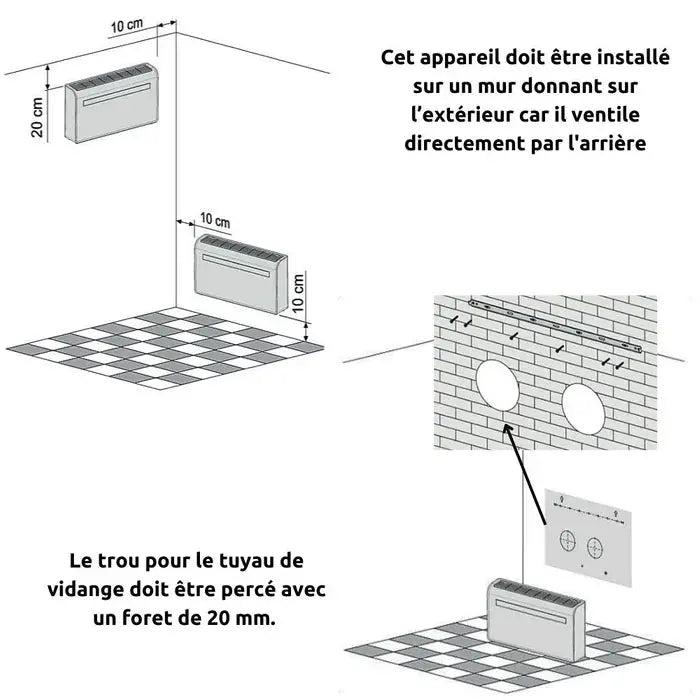 10 cm

20 cm

Cet appareil doit être installé sur un mur donnant sur l'extérieur car il ventile directement par l'arrière

10 cm

10 cm

Le trou pour le tuyau de vidange doit être percé avec un foret de 20 mm.