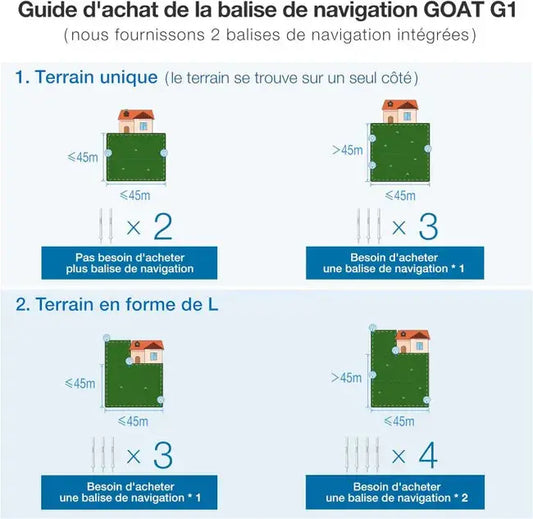 Guide d'achat de la balise de navigation GOAT G1
(nous fournissons 2 balises de navigation intégrées)

1. Terrain unique (le terrain se trouve sur un seul côté)

≤45m
≤45m
× 2
Pas besoin d'acheter plus balise de navigation

>45m
≤45m
× 3
Besoin d'acheter une balise de navigation * 1

2. Terrain en forme de L

≤45m
≤45m
× 3
Besoin d'acheter une balise de navigation * 1

>45m
≤45m
× 4
Besoin d'acheter une balise de navigation * 2