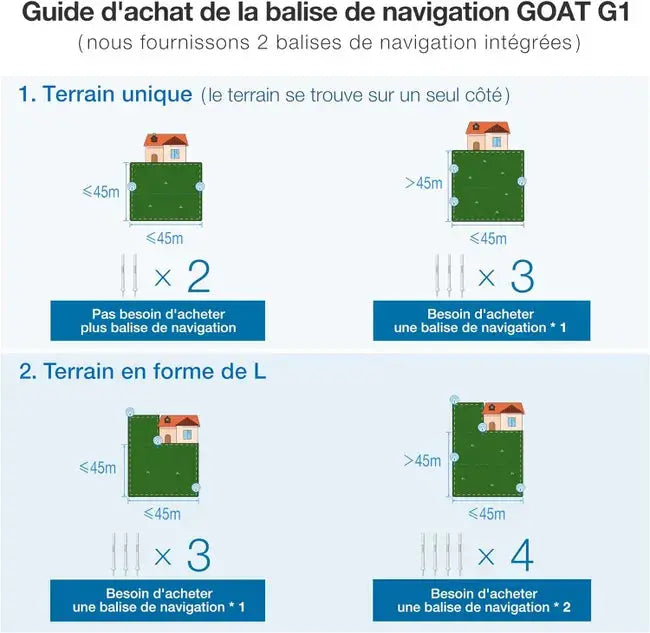 Guide d'achat de la balise de navigation GOAT G1
(nous fournissons 2 balises de navigation intégrées)

1. Terrain unique (le terrain se trouve sur un seul côté)

≤45m
≤45m
× 2
Pas besoin d'acheter plus balise de navigation

>45m
≤45m
× 3
Besoin d'acheter une balise de navigation * 1

2. Terrain en forme de L

≤45m
≤45m
× 3
Besoin d'acheter une balise de navigation * 1

>45m
≤45m
× 4
Besoin d'acheter une balise de navigation * 2